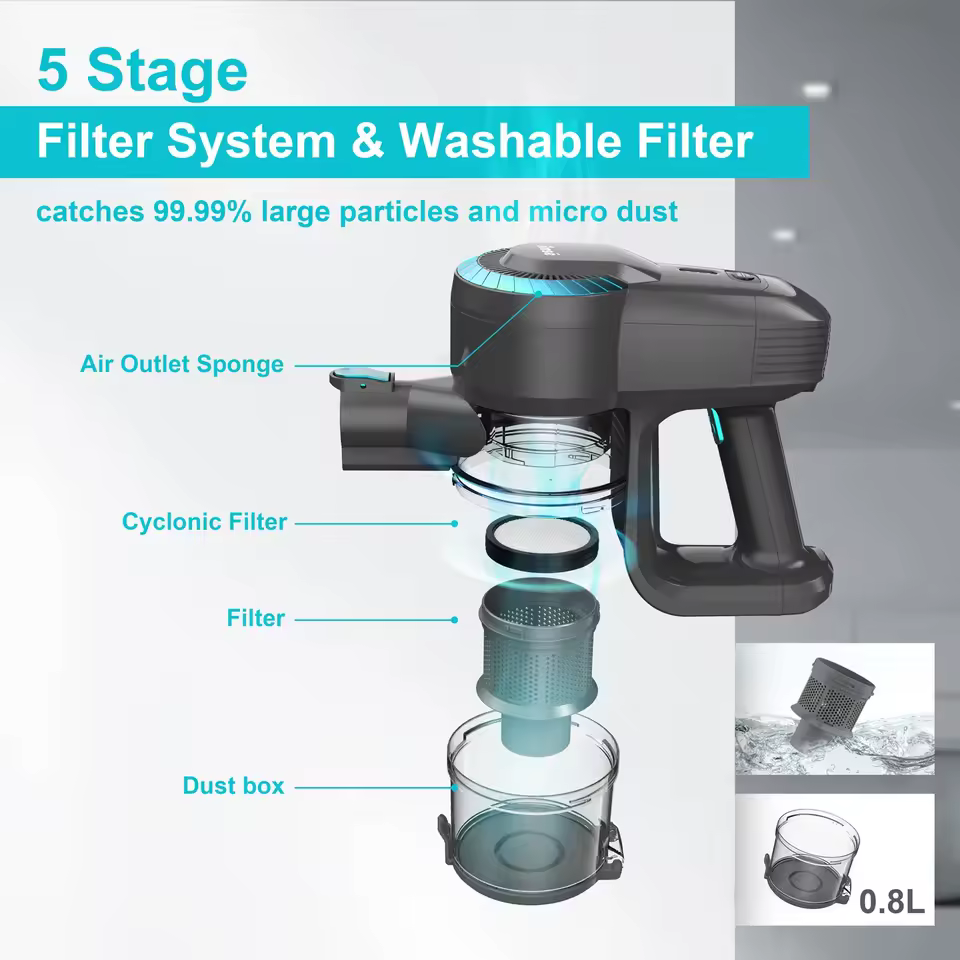 5 Stage
Filter System & Washable Filter

catches 99.99% large particles and micro dust

Air Outlet Sponge

Cyclonic Filter

Filter

Dust box

0.8L