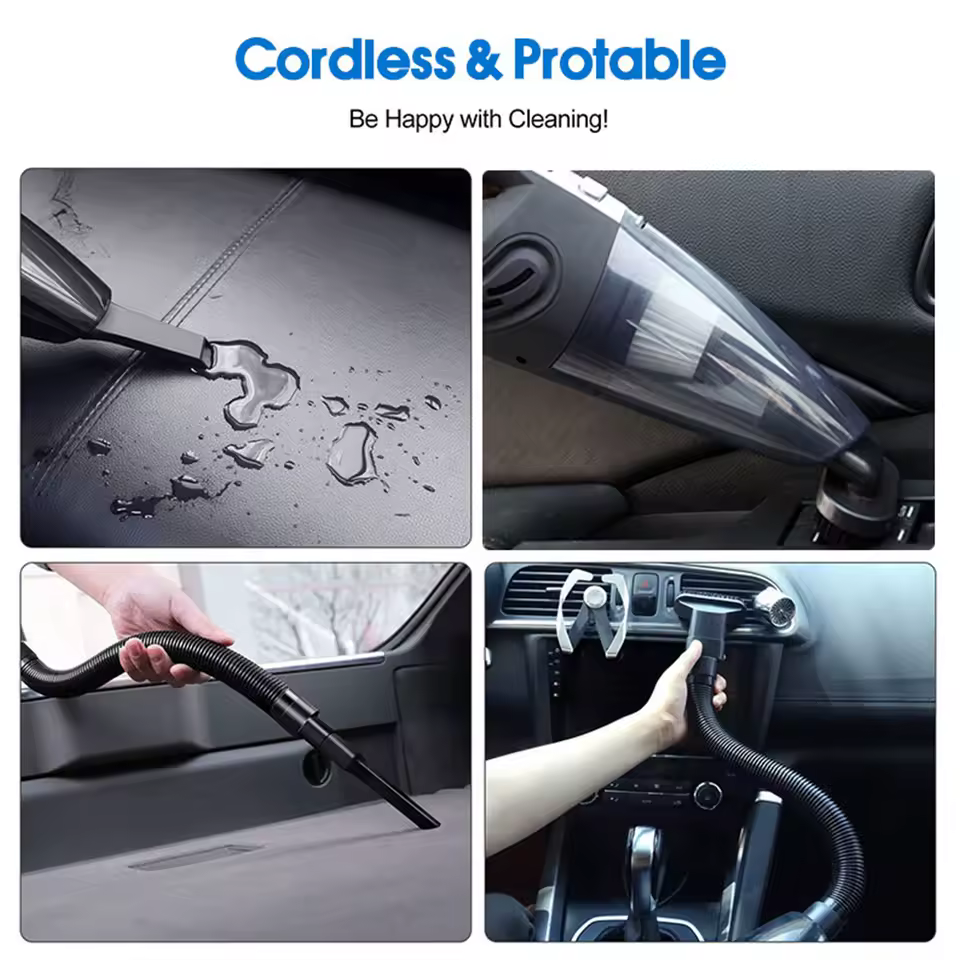 Cordless & Protable

Be Happy with Cleaning!