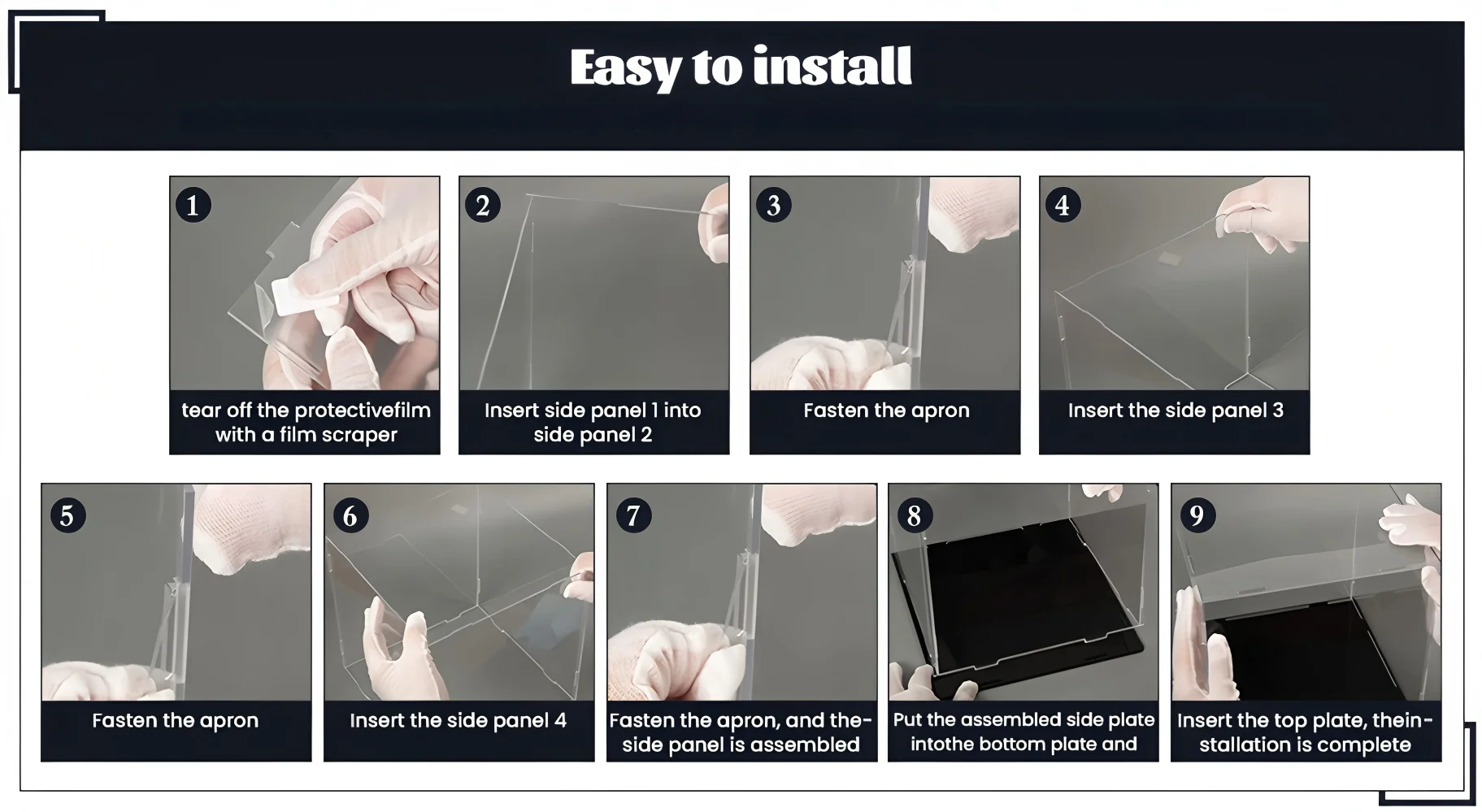 Easy to install

1
tear off the protectivefilm with a film scraper

2
Insert side panel 1 into side panel 2

3
Fasten the apron

4
Insert the side panel 3

5
Fasten the apron

6
Insert the side panel 4

7
Fasten the apron, and the-side panel is assembled

8
Put the assembled side plate intothe bottom plate and

9
Insert the top plate, thein-stallation is complete